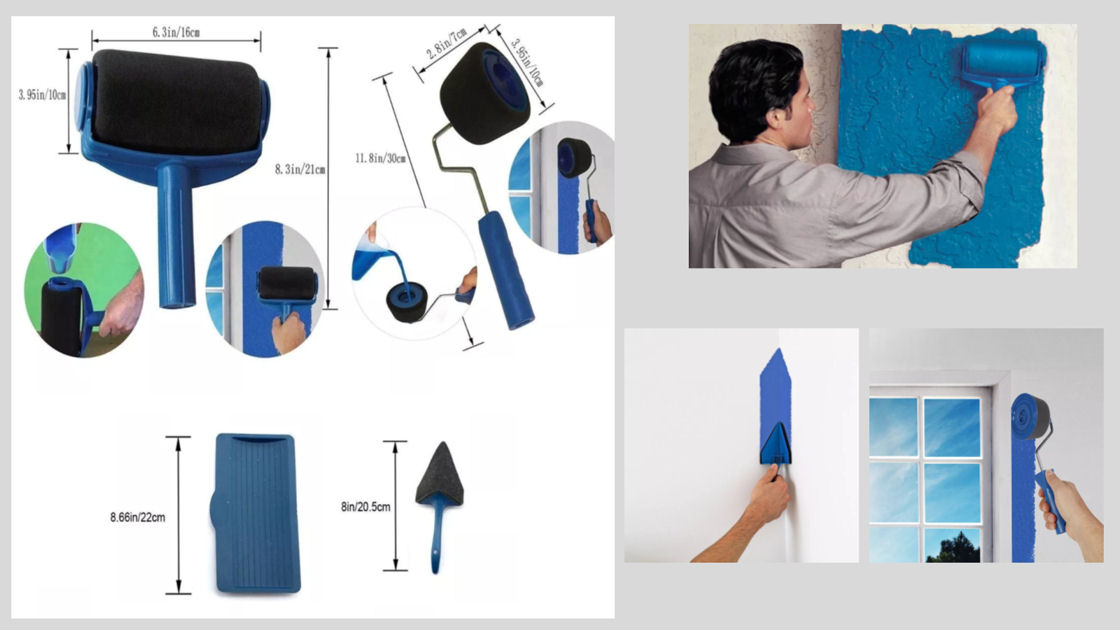 6.3in/16cm
3.95in/10cm
8.3in/21cm
2.8in/7cm
3.95in/10cm
11.8in/30cm
8.66in/22cm
8in/20.5cm