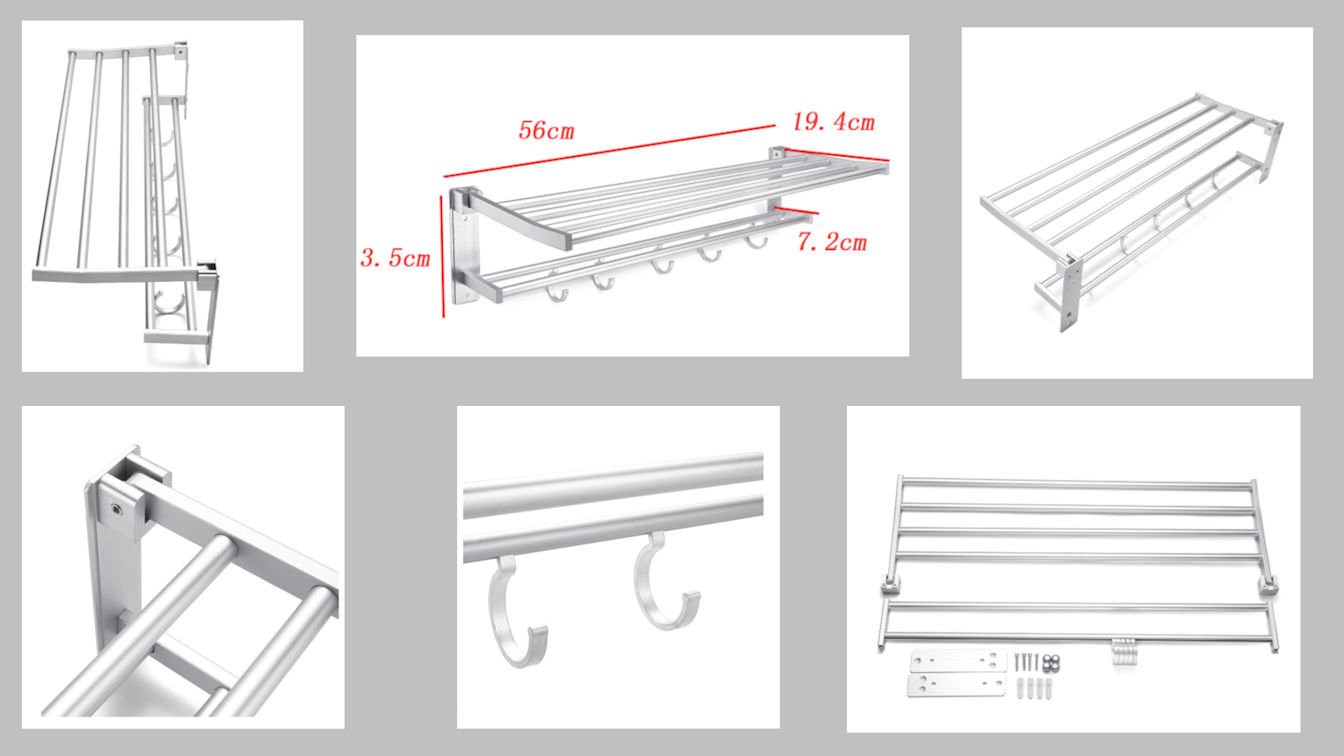 56cm
19.4cm
3.5cm
7.2cm