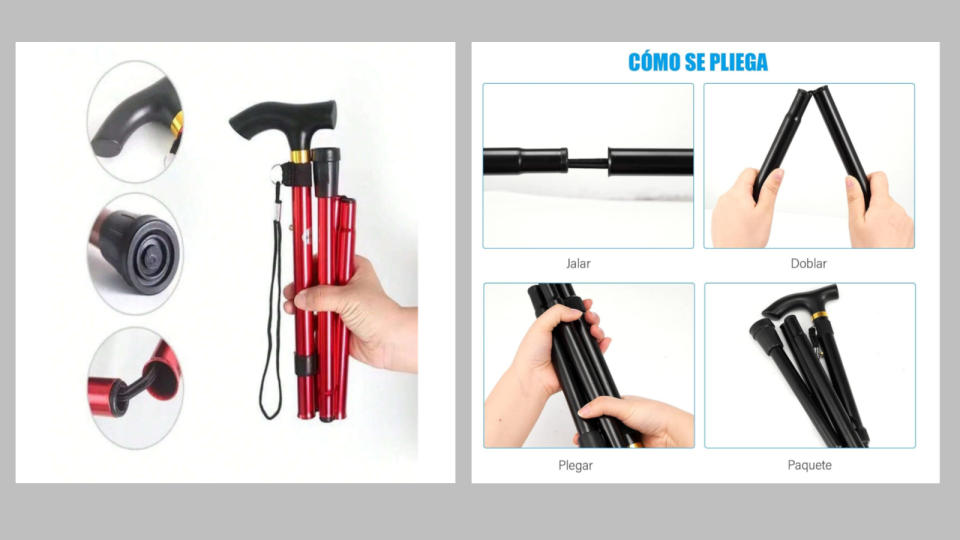 CÓMO SE PLIEGA

Jalar

Doblar

Plegar

Paquete