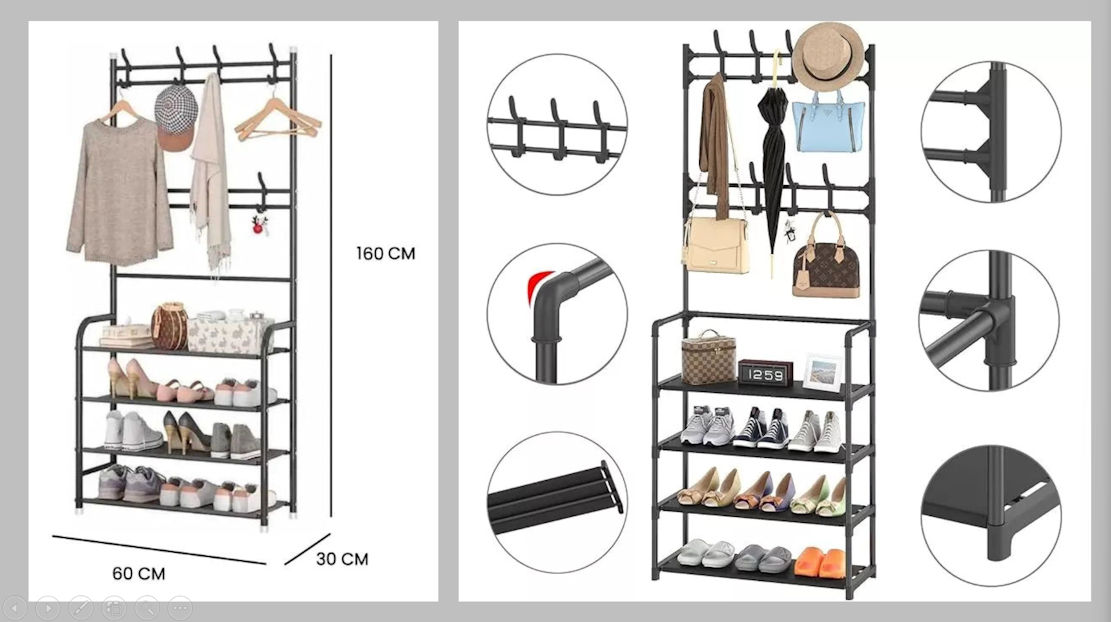 160 CM

60 CM

30 CM

12:59