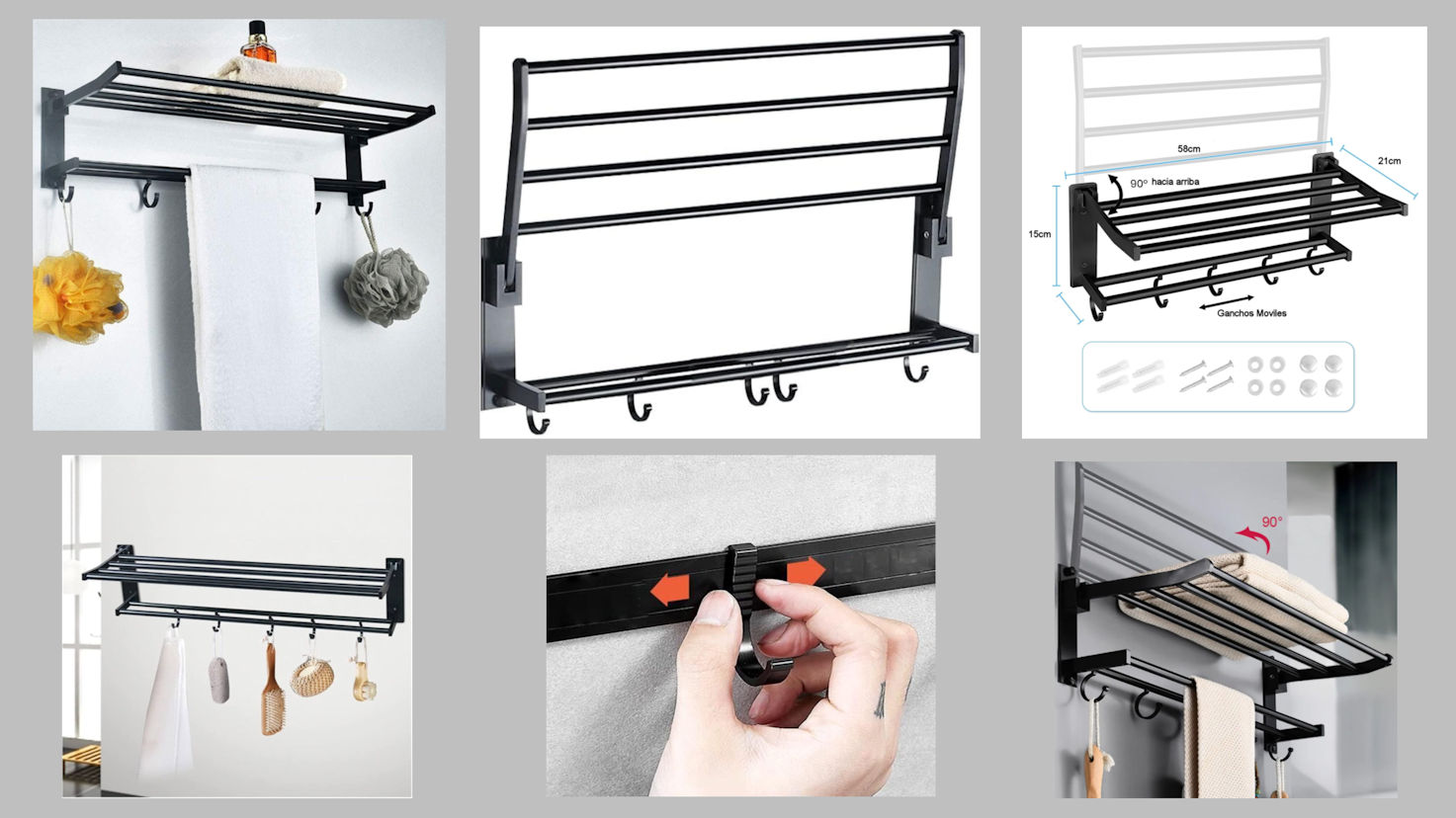 58cm

21cm

90° hacia arriba

15cm

Ganchos Moviles

90°