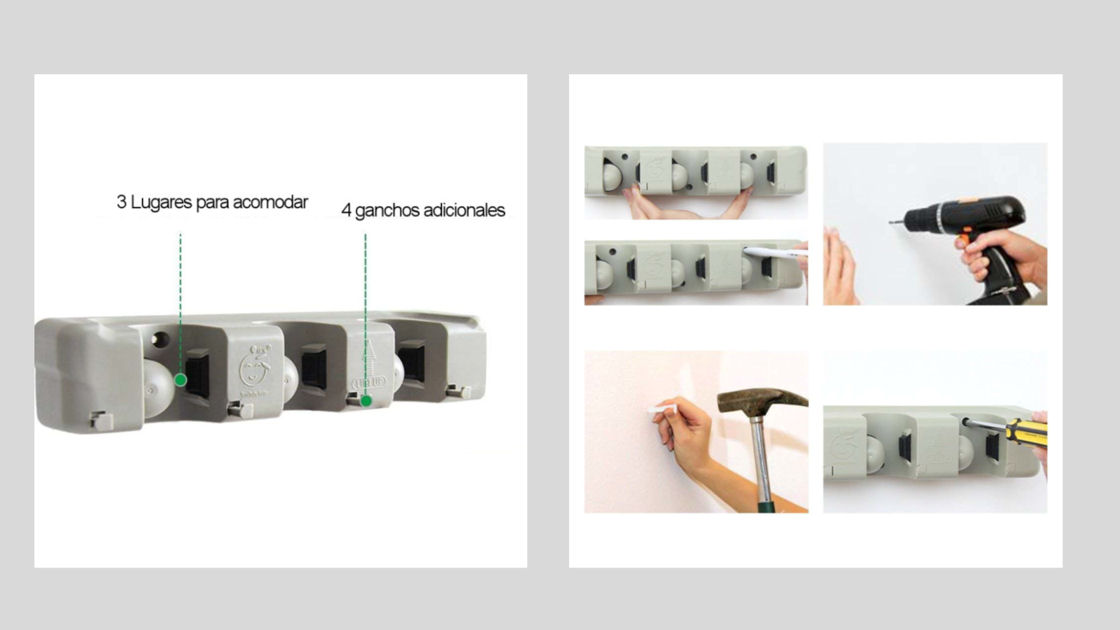 3 Lugares para acomodar

4 ganchos adicionales