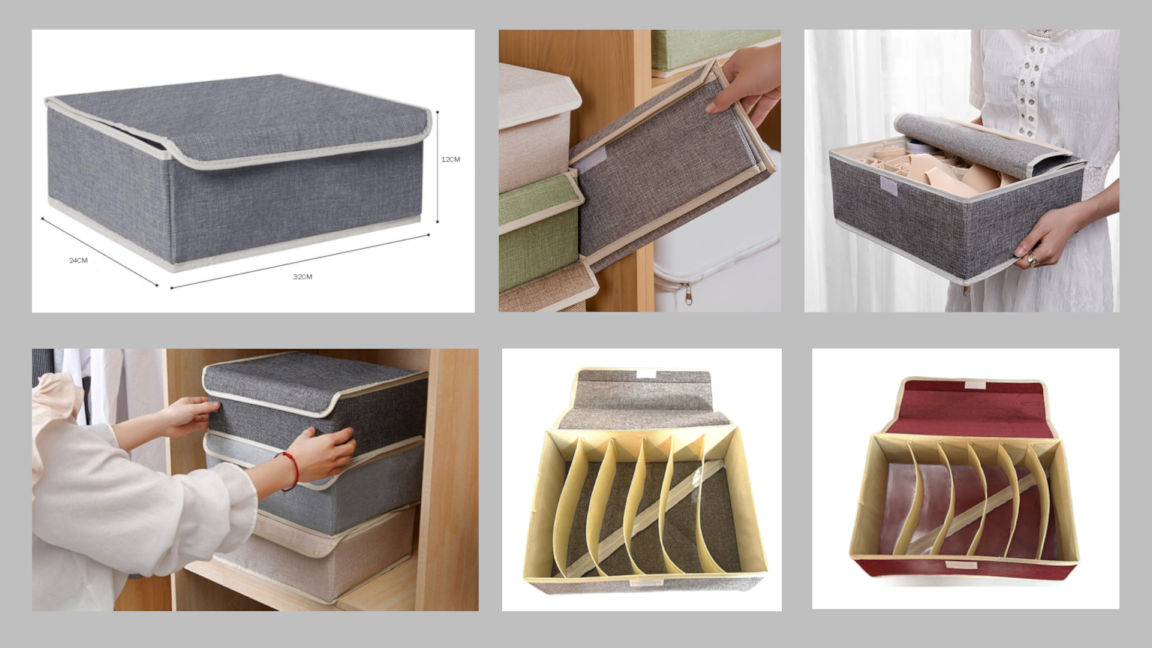 12CM
24CM
32CM