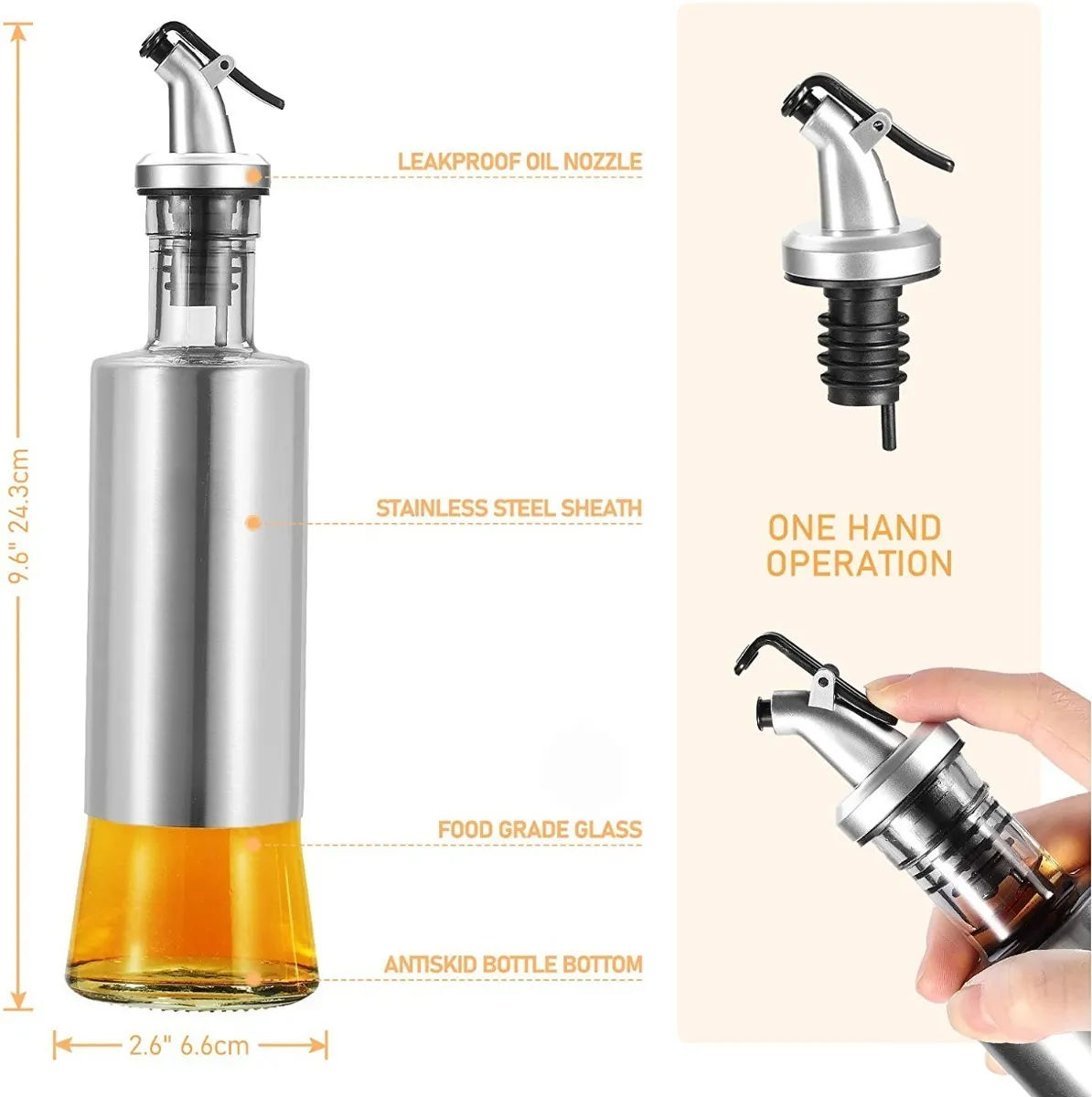 9.6" 24.3cm

LEAKPROOF OIL NOZZLE

STAINLESS STEEL SHEATH

FOOD GRADE GLASS

ANTISKID BOTTLE BOTTOM

2.6" 6.6cm

ONE HAND OPERATION